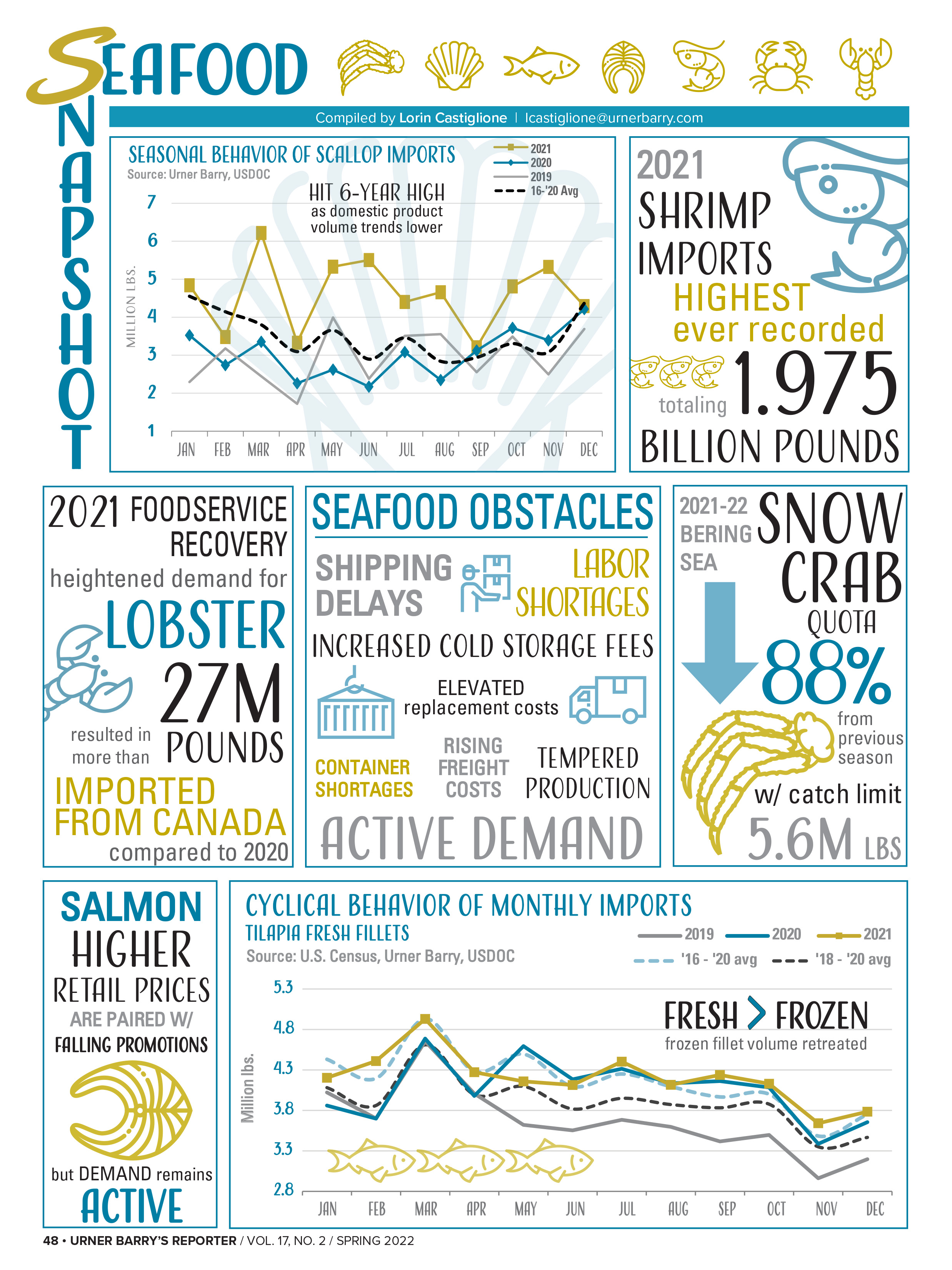 SEAFOOD SNAPSHOT

Compiled by Lorin Castiglione | lcastiglione@urnerbarry.com

SEASONAL BEHAVIOR OF SCALLOP IMPORTS
Source: Urner Barry, USDOC

2021
2020
2019
16-'20 Avg

HIT 6-YEAR HIGH as domestic product volume trends lower

MILLION LBS.
7
6
5
4
3
2
1
JAN FEB MAR APR MAY JUN JUL AUG SEP OCT NOV DEC

2021 SHRIMP IMPORTS HIGHEST ever recorded totaling 1.975 BILLION POUNDS

2021 FOODSERVICE RECOVERY heightened demand for LOBSTER resulted in more than 27M POUNDS IMPORTED FROM CANADA compared to 2020

SEAFOOD OBSTACLES

SHIPPING DELAYS
LABOR SHORTAGES
INCREASED COLD STORAGE FEES
ELEVATED replacement costs
CONTAINER SHORTAGES
RISING FREIGHT COSTS
TEMPERED PRODUCTION
ACTIVE DEMAND

2021-22 BERING SEA SNOW CRAB QUOTA 88% from previous season w/ catch limit 5.6M LBS

SALMON HIGHER RETAIL PRICES ARE PAIRED W/ FALLING PROMOTIONS but DEMAND remains ACTIVE

CYCLICAL BEHAVIOR OF MONTHLY IMPORTS
TILAPIA FRESH FILLETS
Source: U.S. Census, Urner Barry, USDOC

2019
2020
2021
'16 - '20 avg
'18 - '20 avg

FRESH > FROZEN
frozen fillet volume retreated

Million lbs.
5.3
4.8
4.3
3.8
3.3
2.8
JAN FEB MAR APR MAY JUN JUL AUG SEP OCT NOV DEC

48 • URNER BARRY'S REPORTER / VOL. 17, NO. 2 / SPRING 2022